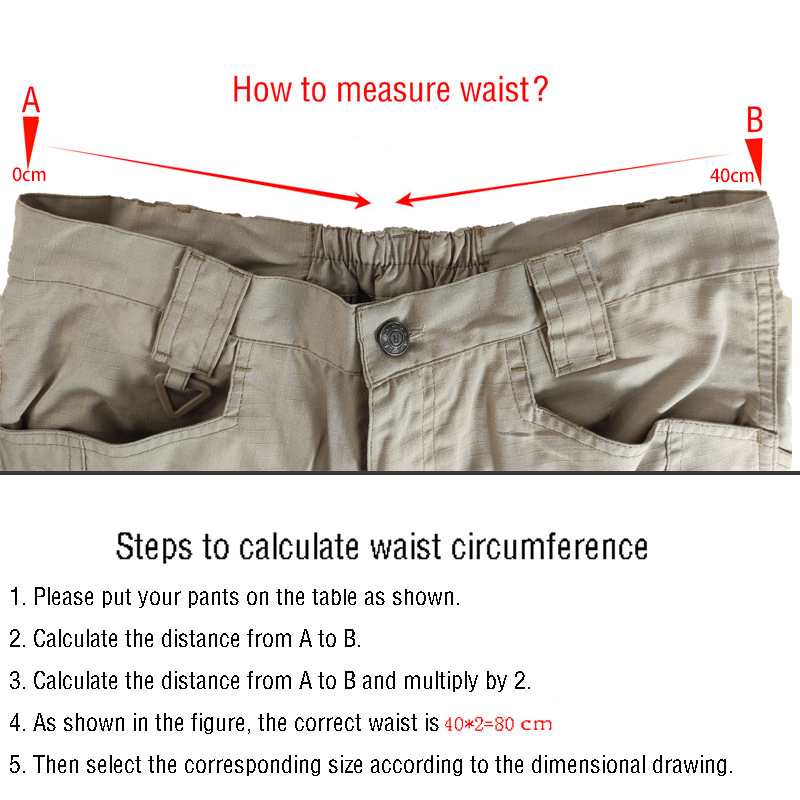 How to measure waist?

A
0cm

B
40cm

Steps to calculate waist circumference

1. Please put your pants on the table as shown.

2. Calculate the distance from A to B.

3. Calculate the distance from A to B and multiply by 2.

4. As shown in the figure, the correct waist is 40*2=80 cm

5. Then select the corresponding size according to the dimensional drawing.